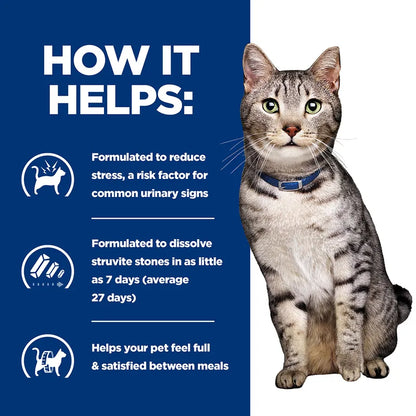 HOW IT HELPS:

Formulated to reduce stress, a risk factor for common urinary signs

Formulated to dissolve struvite stones in as little as 7 days (average 27 days)

Helps your pet feel full & satisfied between meals