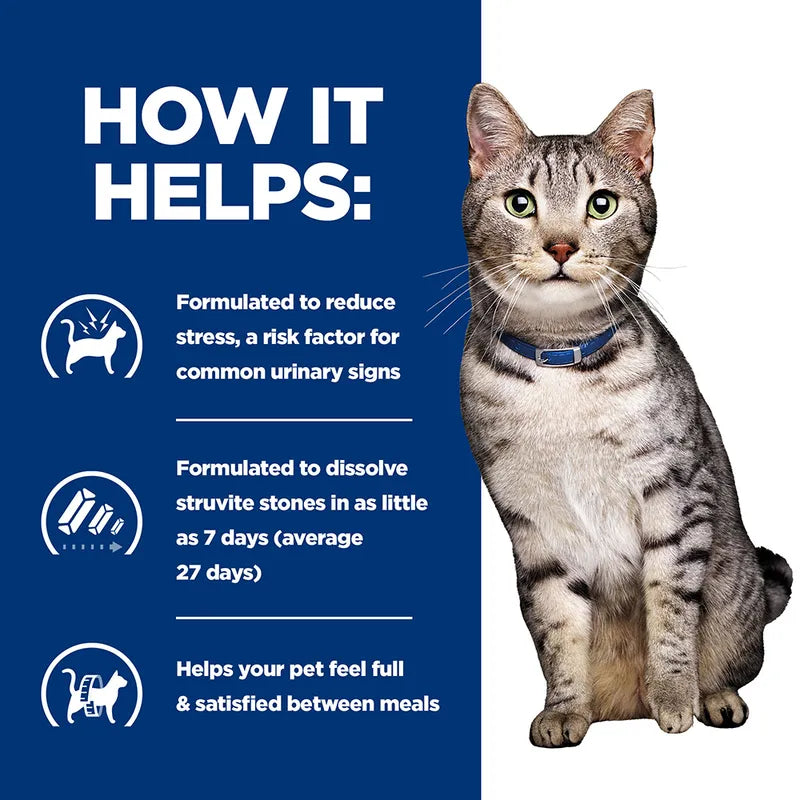 HOW IT HELPS:

Formulated to reduce stress, a risk factor for common urinary signs

Formulated to dissolve struvite stones in as little as 7 days (average 27 days)

Helps your pet feel full & satisfied between meals